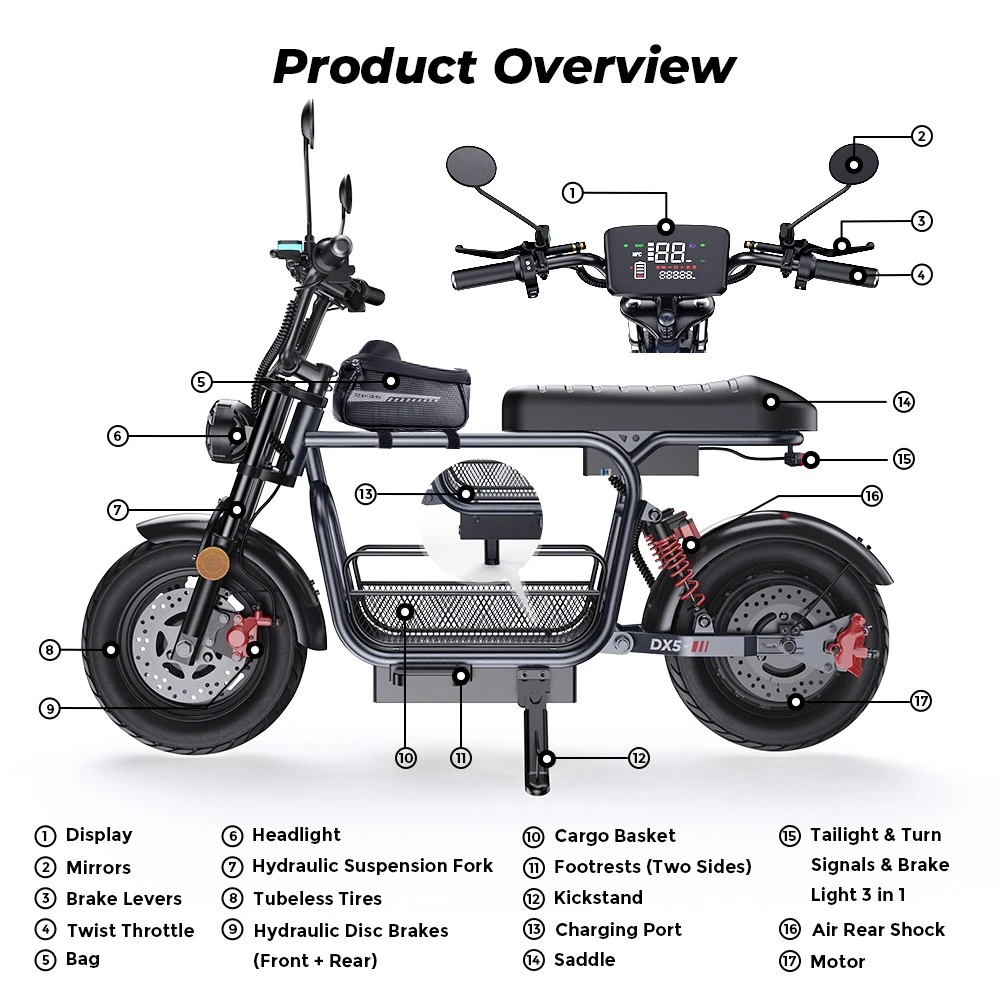 Product Overview

2
1
3
4
5
14
6
15
13
16
7
8
DX5
9
17
10
11
12

① Display
② Mirrors
③ Brake Levers
④ Twist Throttle
⑤ Bag

⑥ Headlight
⑦ Hydraulic Suspension Fork
⑧ Tubeless Tires
⑨ Hydraulic Disc Brakes (Front + Rear)

⑩ Cargo Basket
⑪ Footrests (Two Sides)
⑫ Kickstand
⑬ Charging Port
⑭ Saddle

⑮ Tailight & Turn Signals & Brake Light 3 in 1
⑯ Air Rear Shock
⑰ Motor