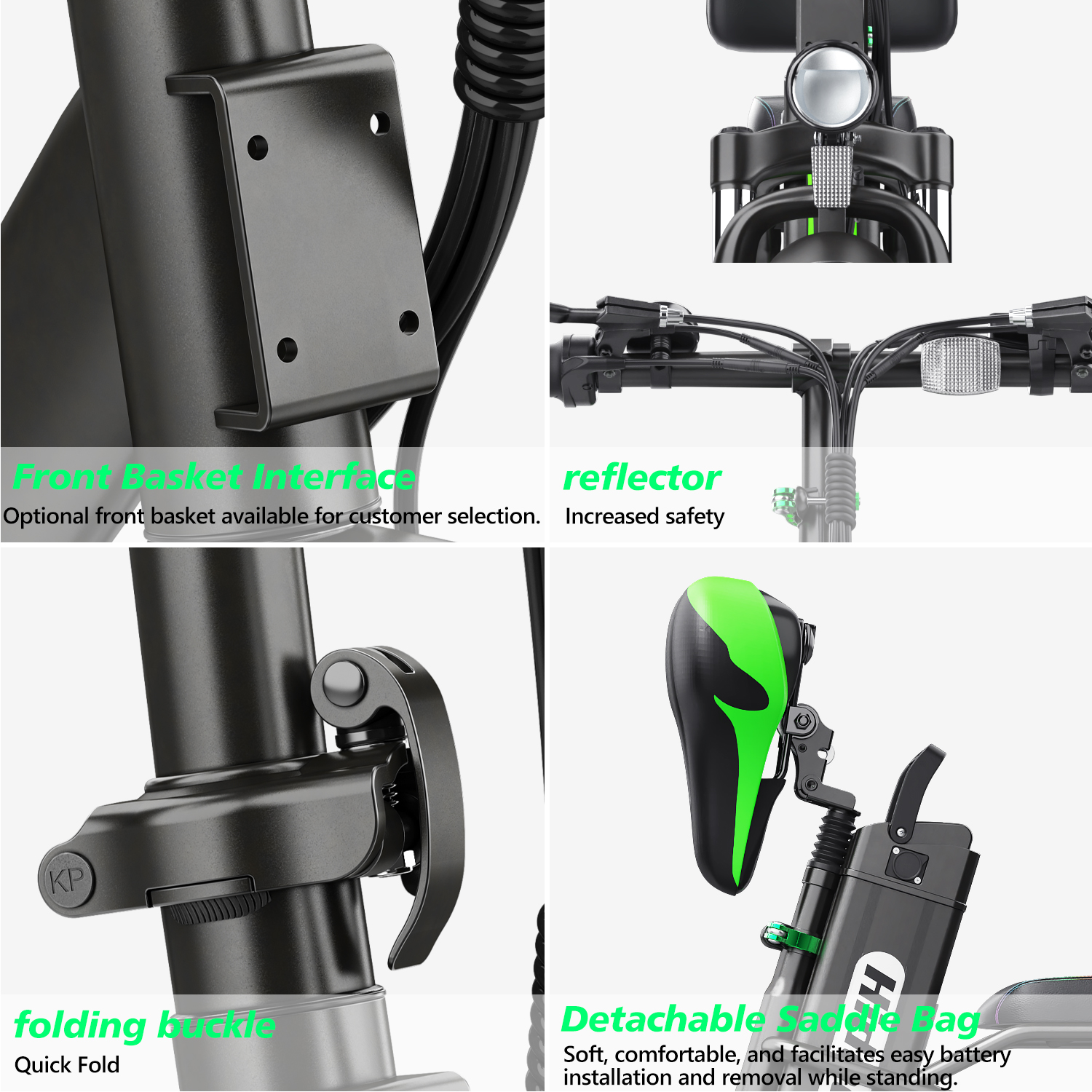 Front Basket Interface
Optional front basket available for customer selection.

reflector
Increased safety

KP

folding buckle
Quick Fold

Detachable Saddle Bag
Soft, comfortable, and facilitates easy battery installation and removal while standing.